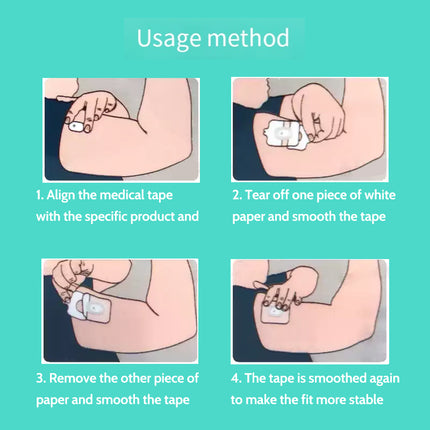 Usage method

1. Align the medical tape with the specific product and

2. Tear off one piece of white paper and smooth the tape

3. Remove the other piece of paper and smooth the tape

4. The tape is smoothed again to make the fit more stable