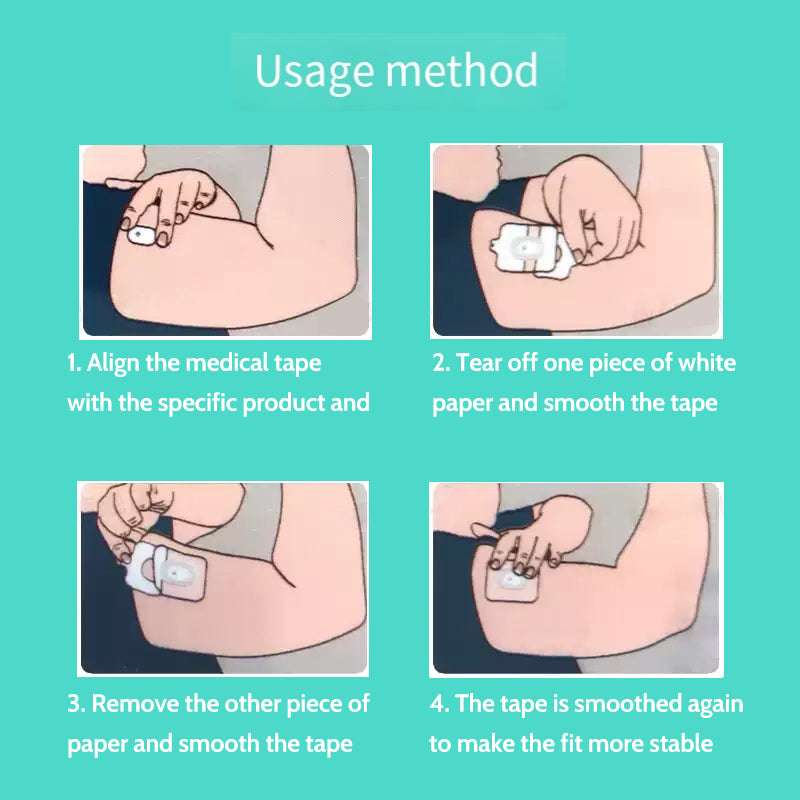 Usage method

1. Align the medical tape with the specific product and

2. Tear off one piece of white paper and smooth the tape

3. Remove the other piece of paper and smooth the tape

4. The tape is smoothed again to make the fit more stable